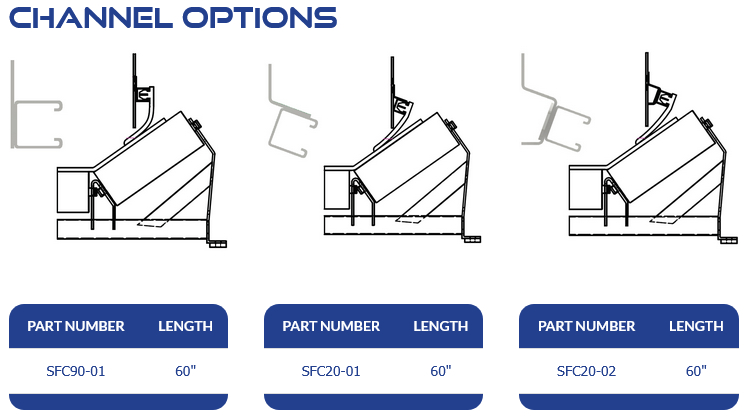 CHANNEL OPTIONS

| PART NUMBER | LENGTH |
|---|---|
| SFC90-01 | 60" |

| PART NUMBER | LENGTH |
|---|---|
| SFC20-01 | 60" |

| PART NUMBER | LENGTH |
|---|---|
| SFC20-02 | 60" |