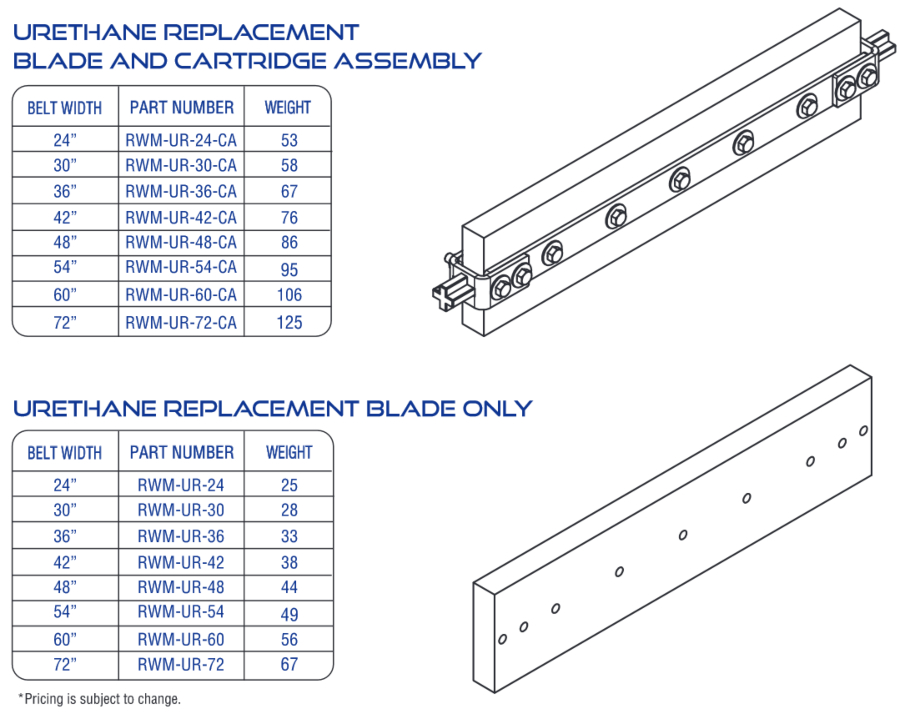 URETHANE REPLACEMENT
BLADE AND CARTRIDGE ASSEMBLY

| BELT WIDTH | PART NUMBER | WEIGHT |
|---|---|---|
| 24” | RWM-UR-24-CA | 53 |
| 30” | RWM-UR-30-CA | 58 |
| 36” | RWM-UR-36-CA | 67 |
| 42” | RWM-UR-42-CA | 76 |
| 48” | RWM-UR-48-CA | 86 |
| 54” | RWM-UR-54-CA | 95 |
| 60” | RWM-UR-60-CA | 106 |
| 72” | RWM-UR-72-CA | 125 |

URETHANE REPLACEMENT BLADE ONLY

| BELT WIDTH | PART NUMBER | WEIGHT |
|---|---|---|
| 24” | RWM-UR-24 | 25 |
| 30” | RWM-UR-30 | 28 |
| 36” | RWM-UR-36 | 33 |
| 42” | RWM-UR-42 | 38 |
| 48” | RWM-UR-48 | 44 |
| 54” | RWM-UR-54 | 49 |
| 60” | RWM-UR-60 | 56 |
| 72” | RWM-UR-72 | 67 |

*Pricing is subject to change.